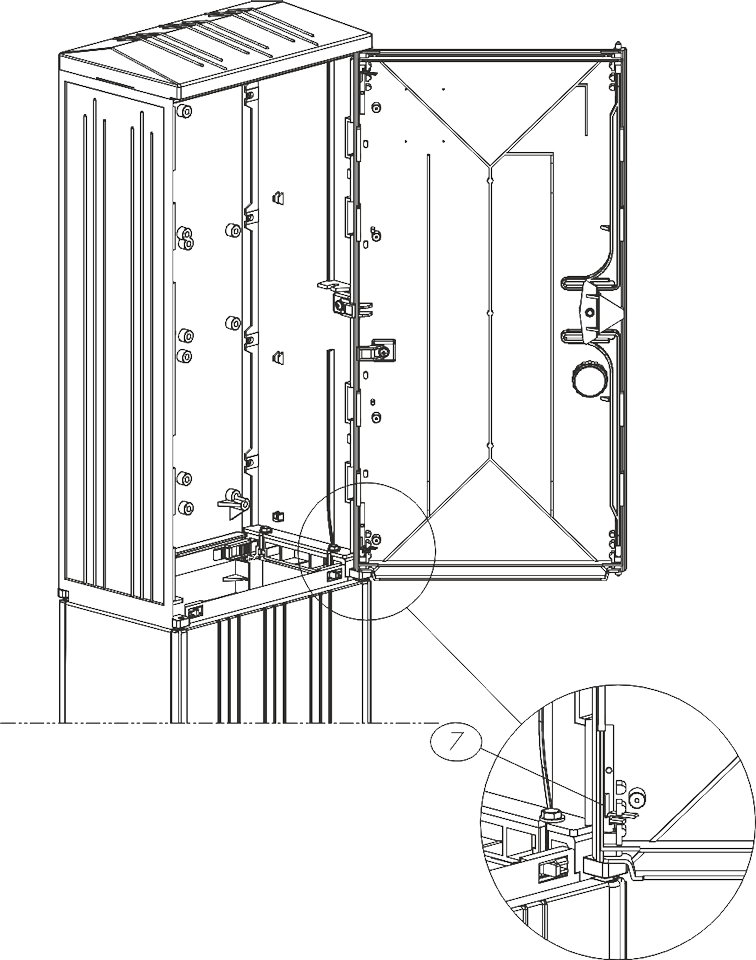 7